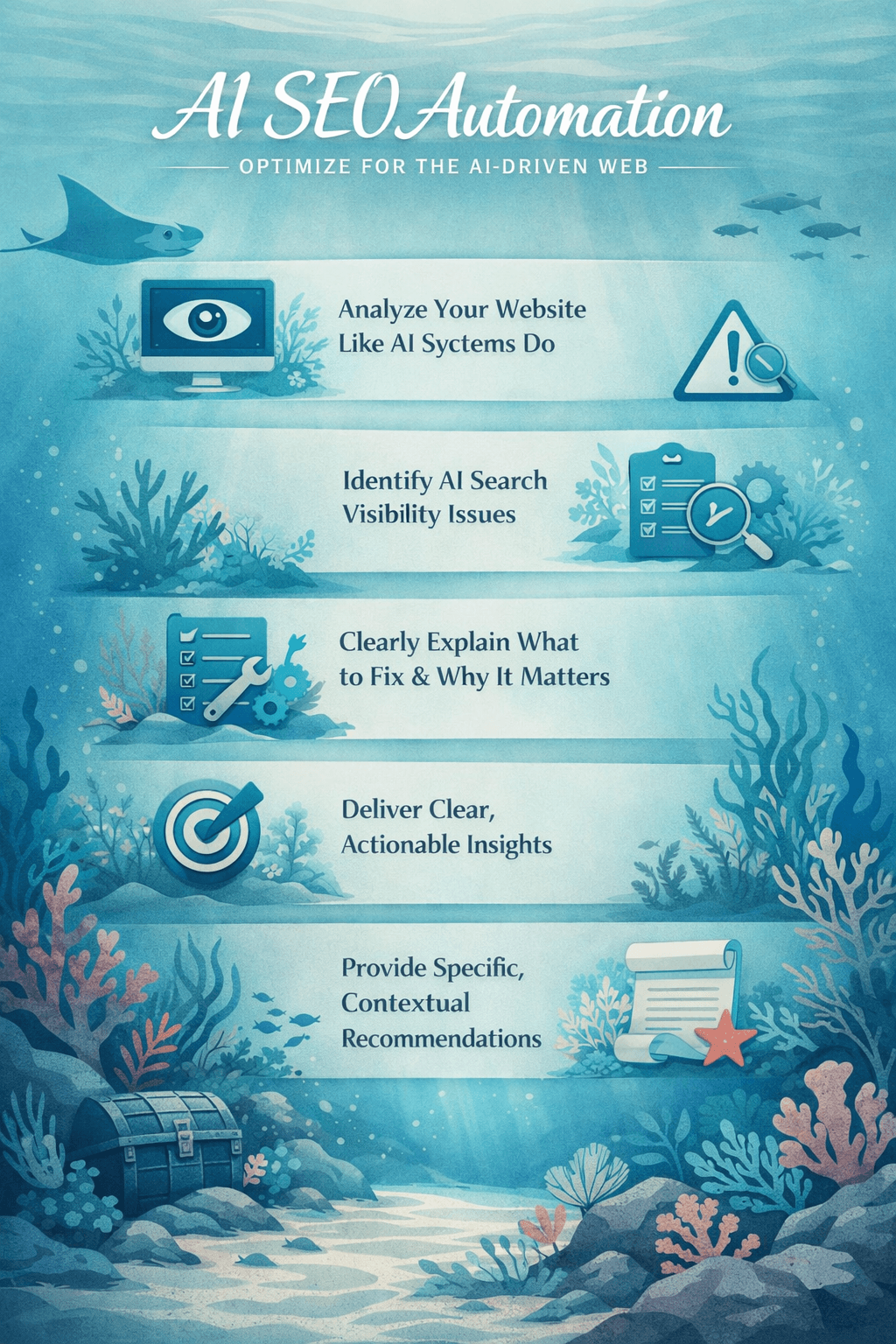 AI SEO Automation

OPTIMIZE FOR THE AI-DRIVEN WEB

Analyze Your Website Like AI Syctems Do

Identify AI Search Visibility Issues

Clearly Explain What to Fix & Why It Matters

Deliver Clear, Actionable Insights

Provide Specific, Contextual Recommendations